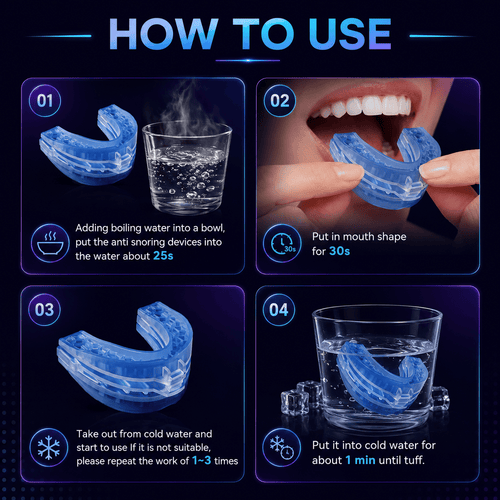 HOW TO USE

01

Adding boiling water into a bowl, put the anti snoring devices into the water about 25s

02

30s

Put in mouth shape for 30s

03

Take out from cold water and start to use If it is not suitable, please repeat the work of 1~3 times

04

Put it into cold water for about 1 min until tuff.